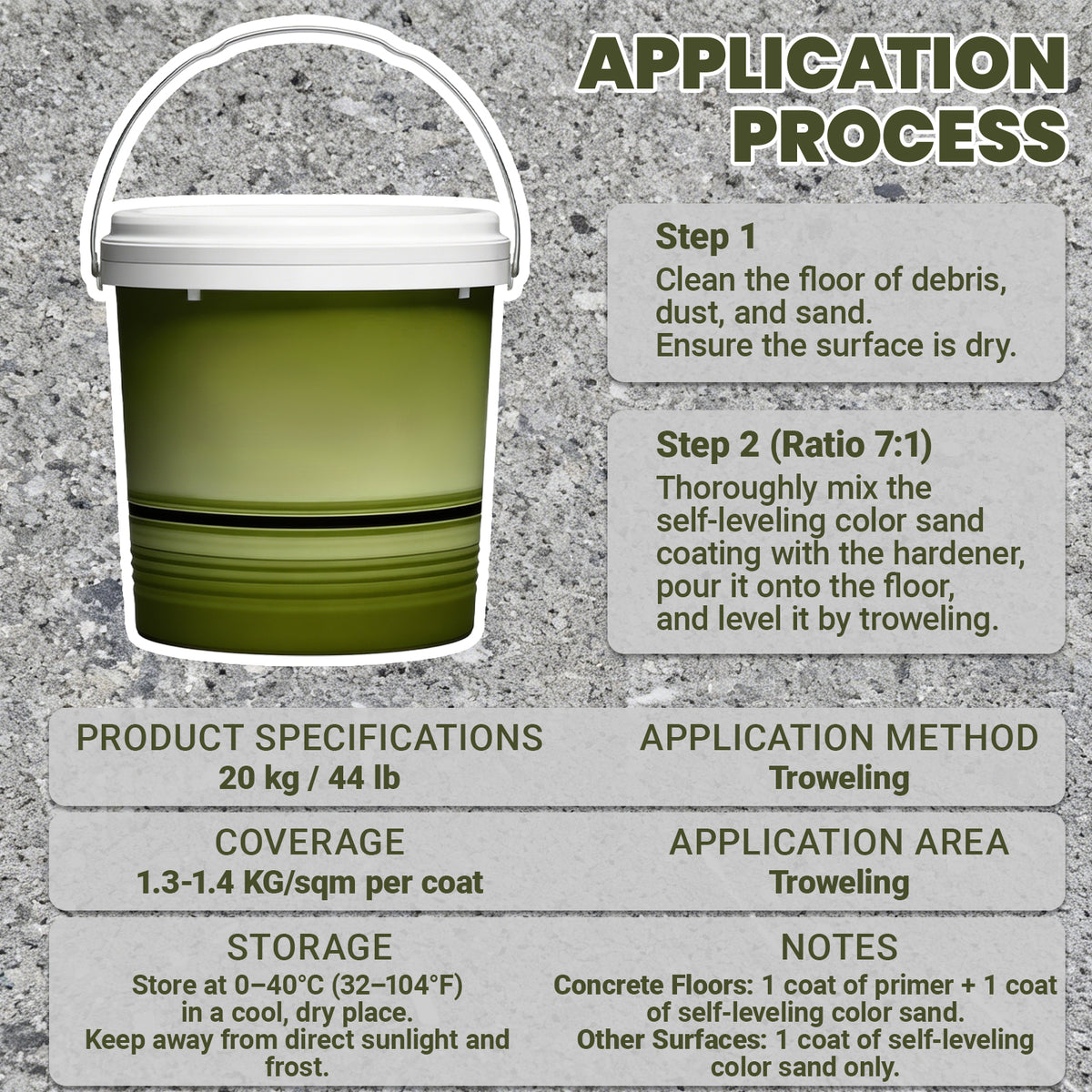 APPLICATION PROCESS

Step 1
Clean the floor of debris, dust, and sand.
Ensure the surface is dry.

Step 2 (Ratio 7:1)
Thoroughly mix the self-leveling color sand coating with the hardener, pour it onto the floor, and level it by troweling.

PRODUCT SPECIFICATIONS
20 kg / 44 lb

APPLICATION METHOD
Troweling

COVERAGE
1.3-1.4 KG/sqm per coat

APPLICATION AREA
Troweling

STORAGE
Store at 0–40°C (32–104°F) in a cool, dry place.
Keep away from direct sunlight and frost.

NOTES
Concrete Floors: 1 coat of primer + 1 coat of self-leveling color sand.
Other Surfaces: 1 coat of self-leveling color sand only.